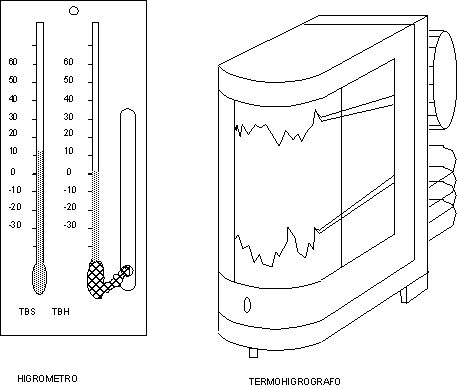 60
50
40
30
20
10
0
-10
-20
-30

60
50
40
30
20
10
0
-10
-20
-30

TBS TBH

HIGROMETRO

TERMOHIGROGRAFO